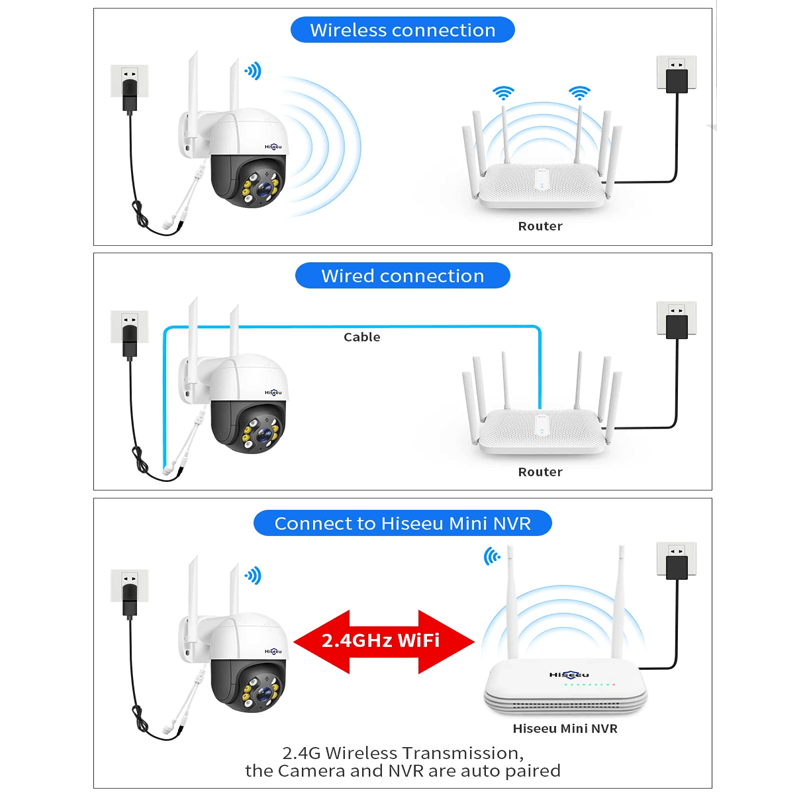 Wireless connection

Hiseeu

Router

Wired connection

Cable

Hiseeu

Router

Connect to Hiseeu Mini NVR

Hiseeu

2.4GHz WiFi

Hiseeu

Hiseeu Mini NVR

2.4G Wireless Transmission, the Camera and NVR are auto paired