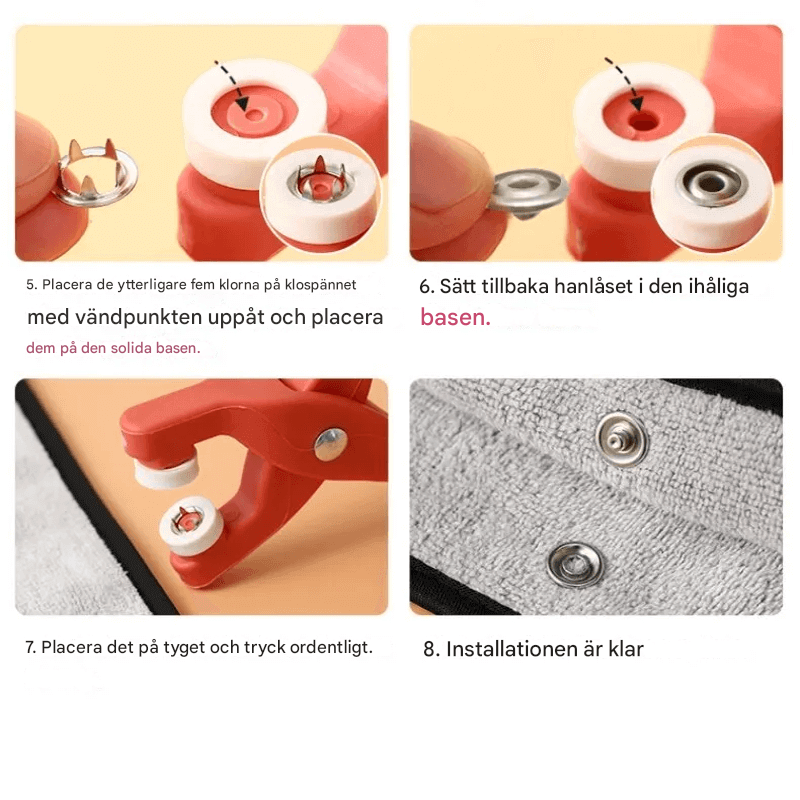 5. Placera de ytterligare fem klorna på klospännet med vändpunkten uppåt och placera dem på den solida basen.

6. Sätt tillbaka hanlåset i den ihåliga basen.

7. Placera det på tyget och tryck ordentligt.

8. Installationen är klar