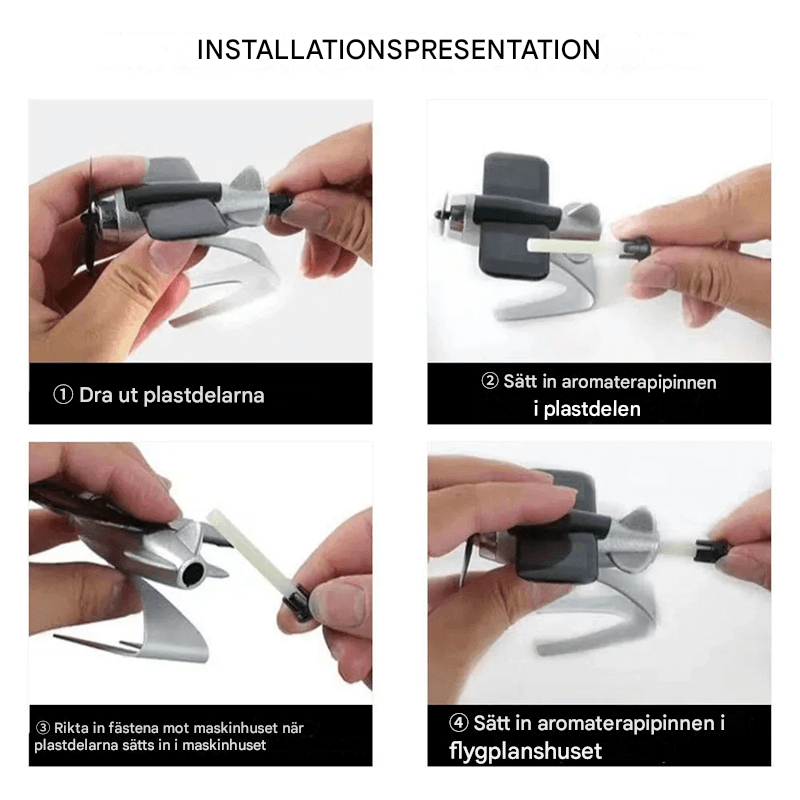 INSTALLATIONSPRESENTATION

① Dra ut plastdelarna

② Sätt in aromaterapipinnen i plastdelen

③ Rikta in fästena mot maskinhuset när plastdelarna sätts in i maskinhuset

④ Sätt in aromaterapipinnen i flygplanshuset