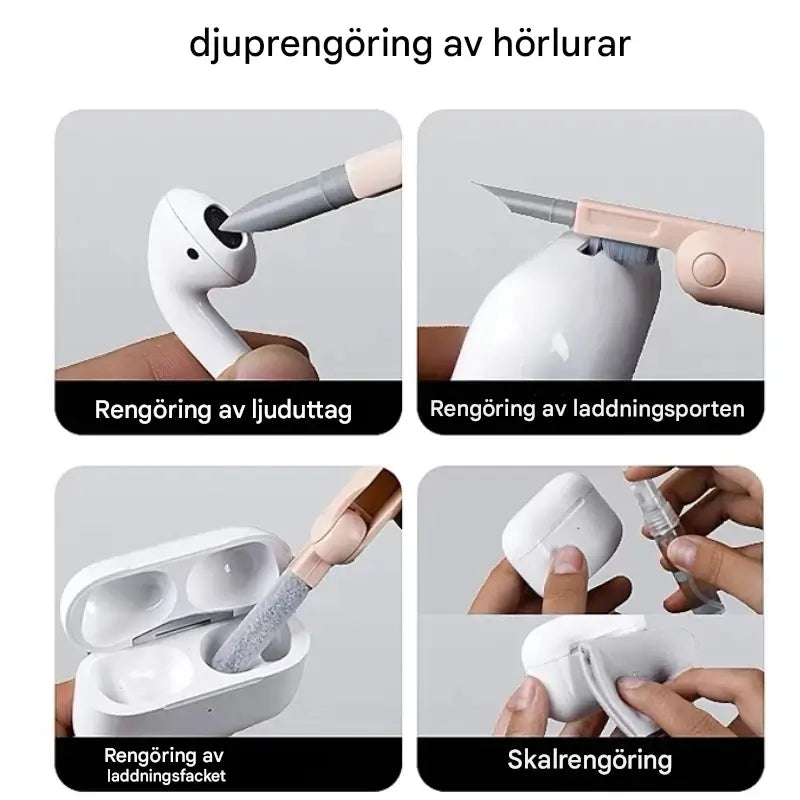 djuprengöring av hörlurar

Rengöring av ljuduttag

Rengöring av laddningsporten

Rengöring av laddningsfacket

Skalrengöring