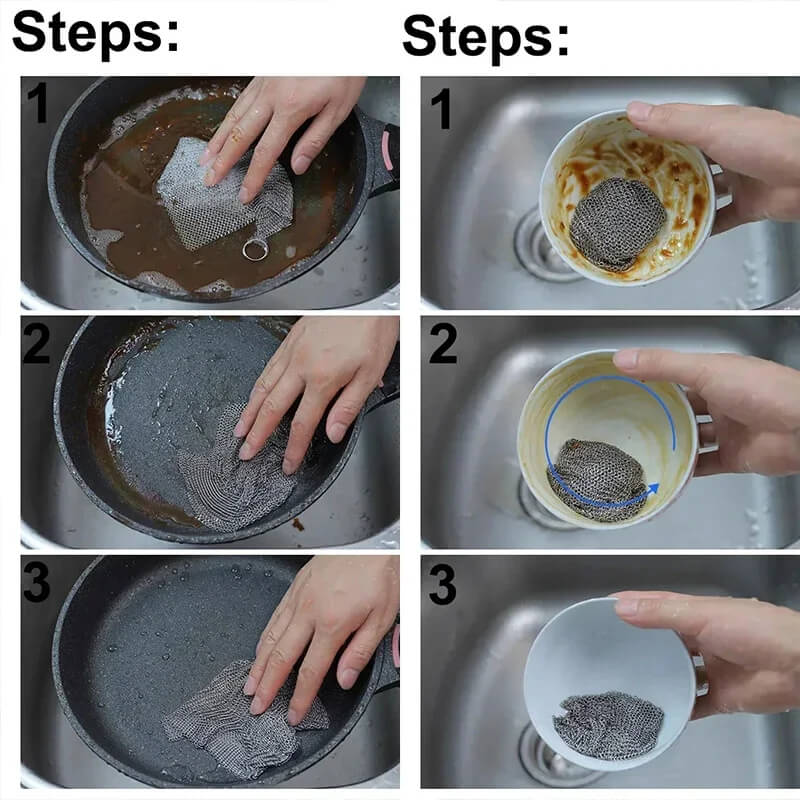 Steps:

1

2

3

Steps:

1

2

3